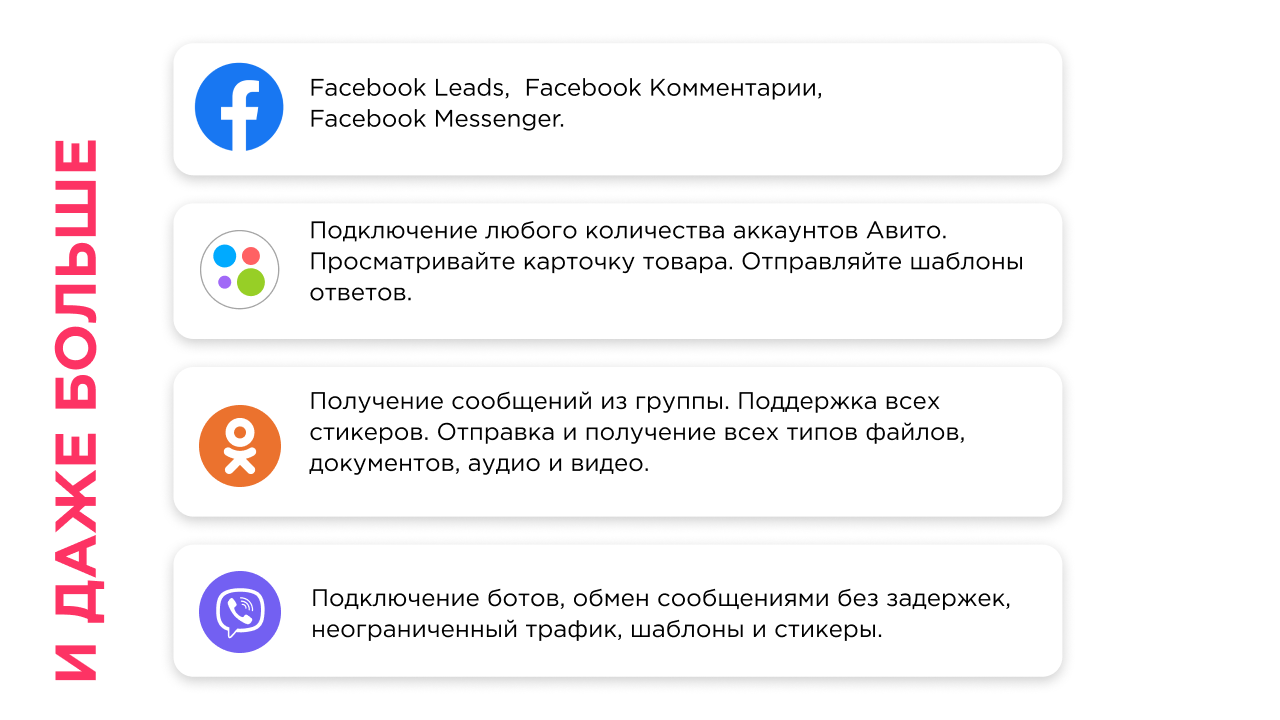 И ДАЖЕ БОЛЬШЕ

Facebook Leads,  Facebook Комментарии, Facebook Messenger.

Подключение любого количества аккаунтов Авито. Просматривайте карточку товара. Отправляйте шаблоны ответов.

Получение сообщений из группы. Поддержка всех стикеров. Отправка и получение всех типов файлов, документов, аудио и видео.

Подключение ботов, обмен сообщениями без задержек, неограниченный трафик, шаблоны и стикеры.